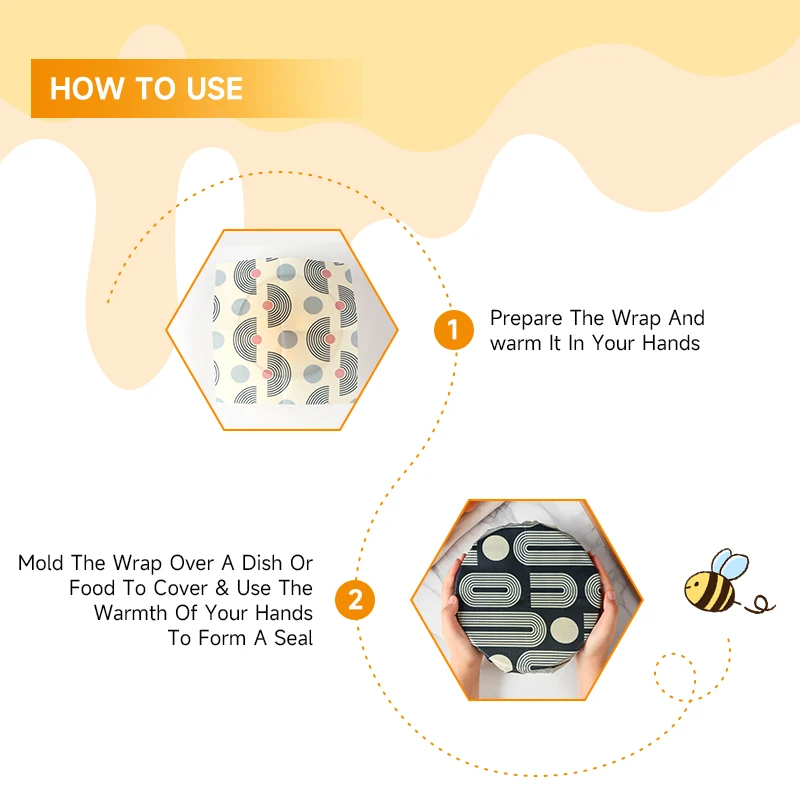 HOW TO USE

1 Prepare The Wrap And warm It In Your Hands

Mold The Wrap Over A Dish Or Food To Cover & Use The Warmth Of Your Hands To Form A Seal 2