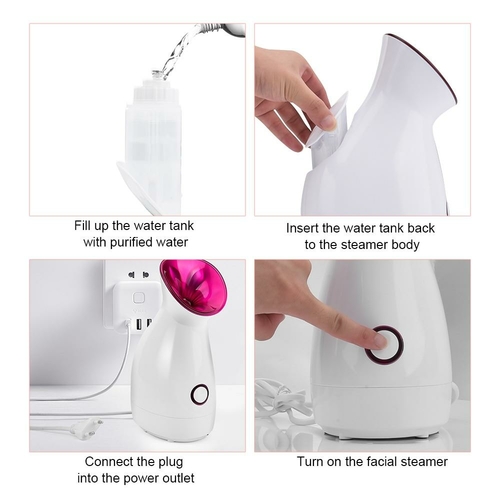 Fill up the water tank with purified water

Insert the water tank back to the steamer body

Connect the plug into the power outlet

Turn on the facial steamer